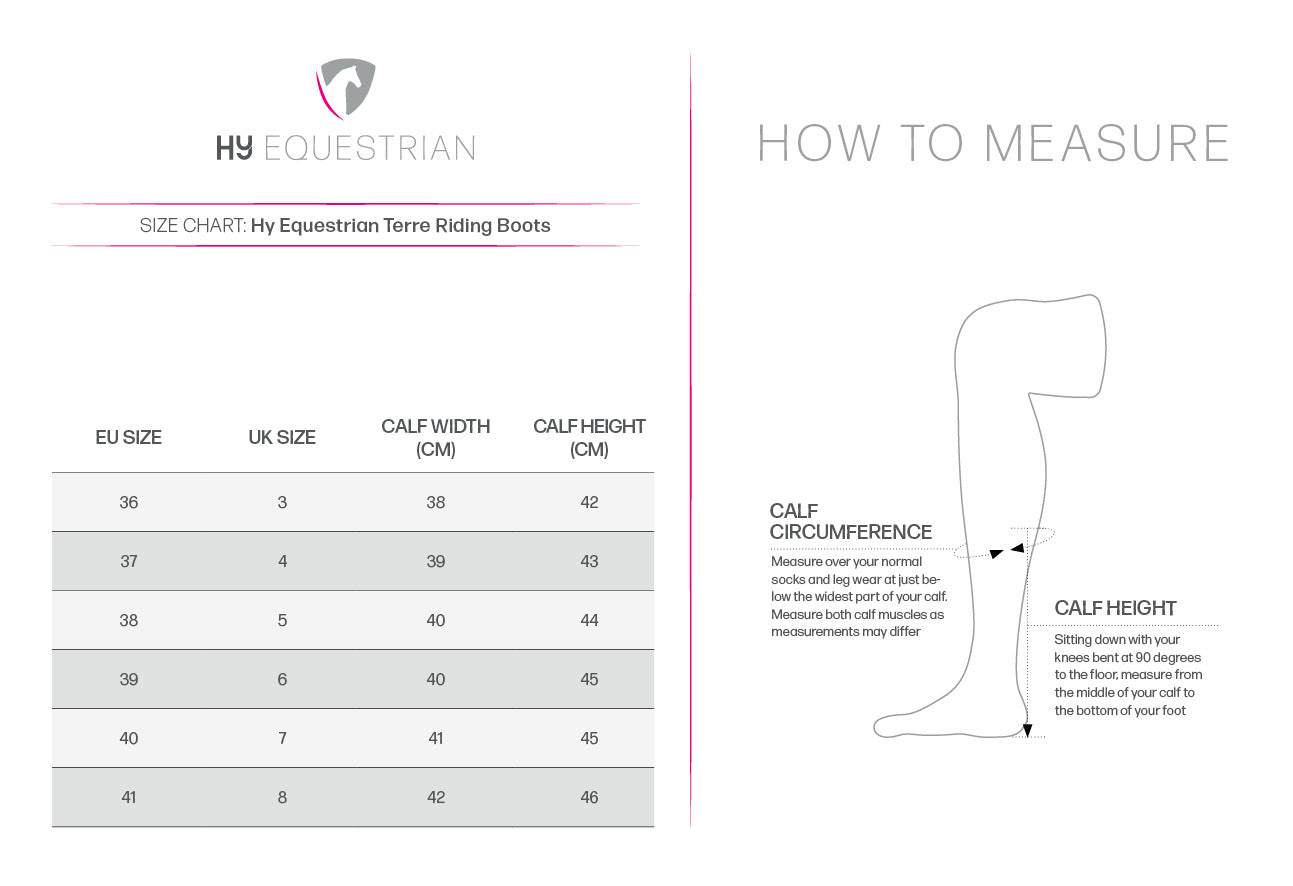 HY EQUESTRIAN

SIZE CHART: Hy Equestrian Terre Riding Boots

| EU SIZE | UK SIZE | CALF WIDTH (CM) | CALF HEIGHT (CM) |
|---|---|---|---|
| 36 | 3 | 38 | 42 |
| 37 | 4 | 39 | 43 |
| 38 | 5 | 40 | 44 |
| 39 | 6 | 40 | 45 |
| 40 | 7 | 41 | 45 |
| 41 | 8 | 42 | 46 |

HOW TO MEASURE

CALF CIRCUMFERENCE
Measure over your normal socks and leg wear at just below the widest part of your calf. Measure both calf muscles as measurements may differ

CALF HEIGHT
Sitting down with your knees bent at 90 degrees to the floor, measure from the middle of your calf to the bottom of your foot